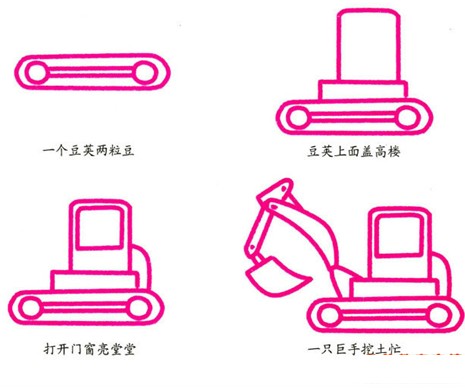 一个豆荚两粒豆

豆荚上面盖高楼

打开门窗亮堂堂

一只巨手挖土忙